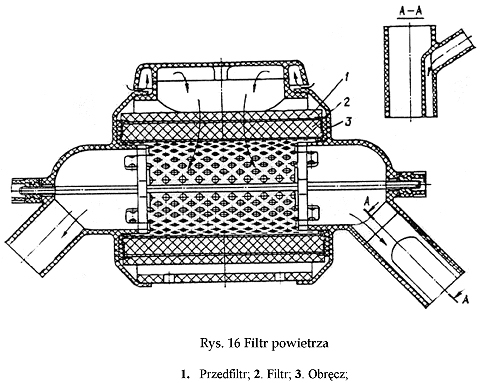 A–A

1
2
3

A

A

Rys. 16 Filtr powietrza

1. Przedfiltr; 2. Filtr; 3. Obręcz;